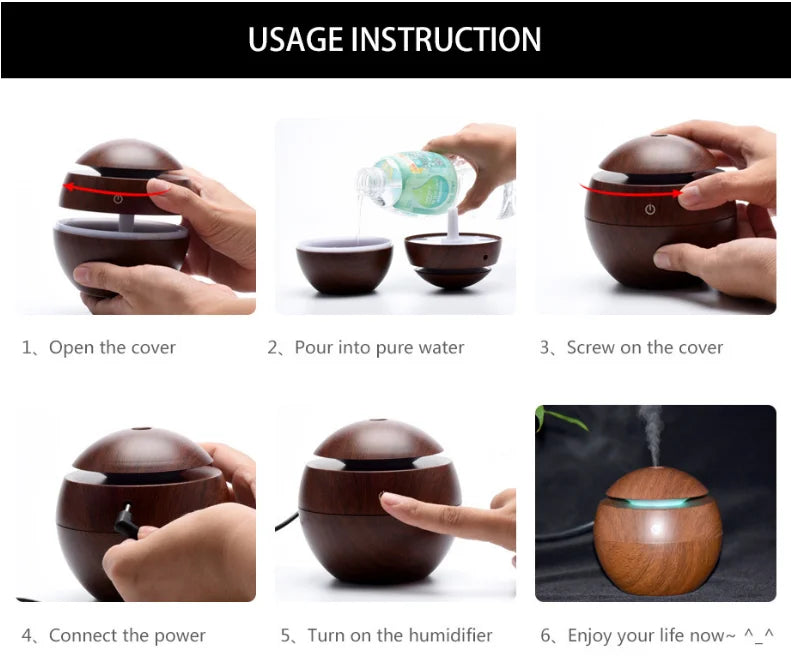 USAGE INSTRUCTION

1、Open the cover

2、Pour into pure water

3、Screw on the cover

4、Connect the power

5、Turn on the humidifier

6、Enjoy your life now~ ^_^