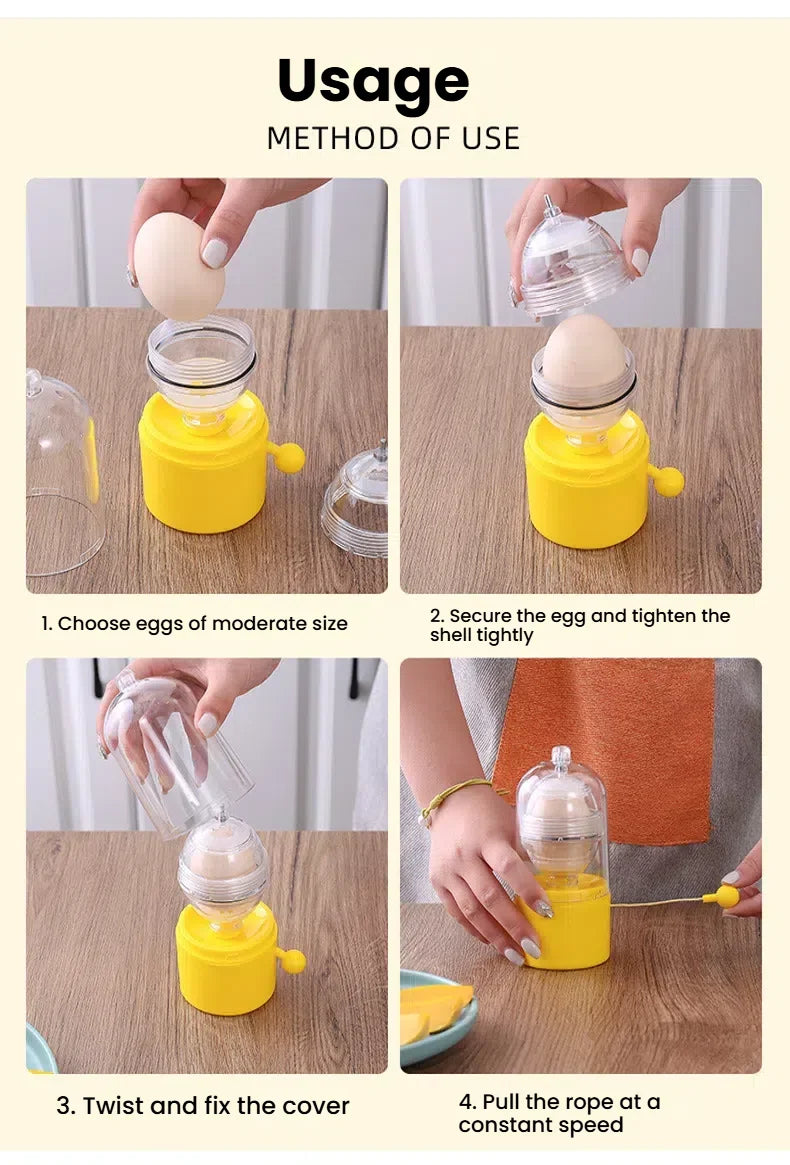 Usage
METHOD OF USE

1. Choose eggs of moderate size

2. Secure the egg and tighten the shell tightly

3. Twist and fix the cover

4. Pull the rope at a constant speed